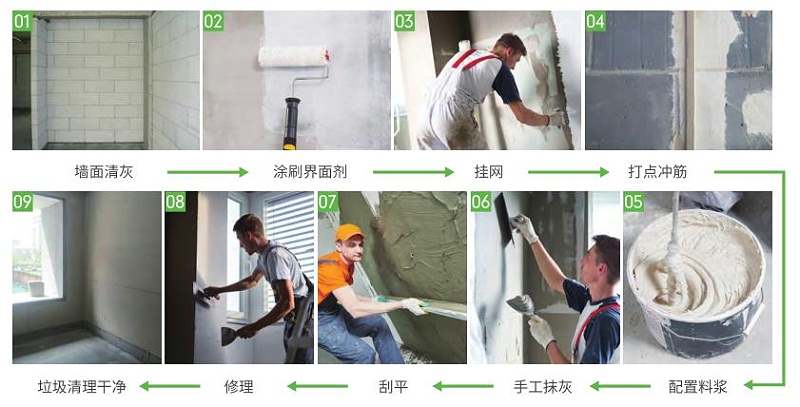 01

02

03

04

墙面清灰

涂刷界面剂

挂网

打点冲筋

09

08

07

06

05

垃圾清理干净

修理

刮平

手工抹灰

配置料浆